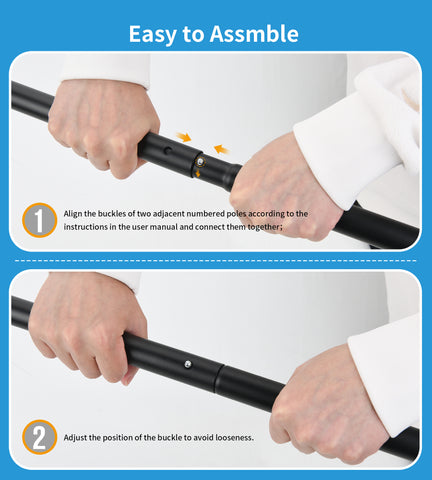 Easy to Assmble

1

Align the buckles of two adjacent numbered poles according to the instructions in the user manual and connect them together;

2

Adjust the position of the buckle to avoid looseness.